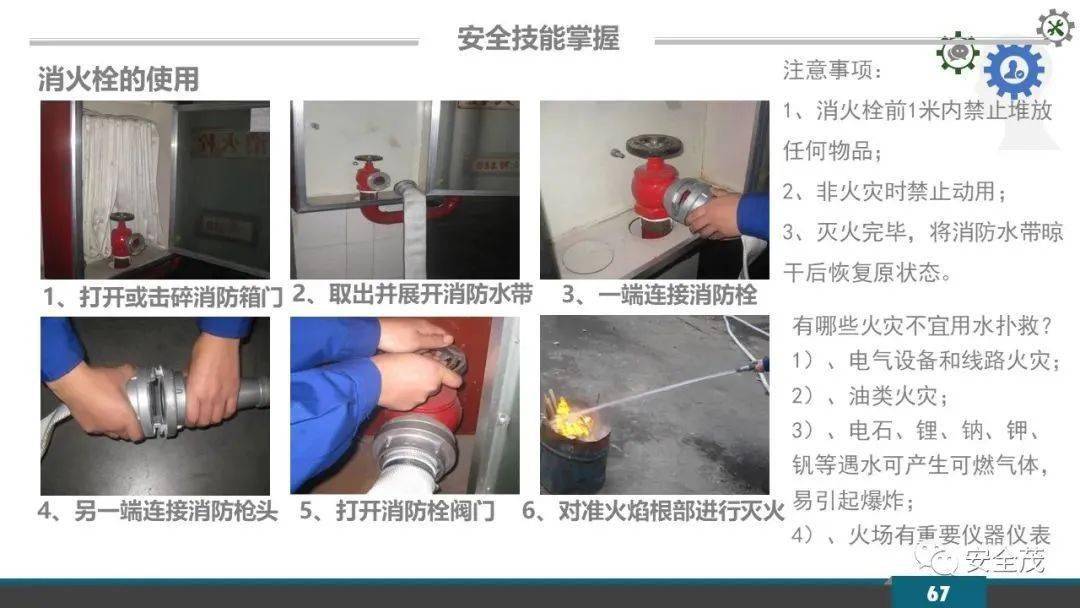 安全技能掌握

消火栓的使用

1、打开或击碎消防箱门

2、取出并展开消防水带

3、一端连接消防栓

4、另一端连接消防枪头

5、打开消防栓阀门

6、对准火焰根部进行灭火

注意事项：

1、消火栓前1米内禁止堆放任何物品；

2、非火灾时禁止动用；

3、灭火完毕，将消防水带晾干后恢复原状态。

有哪些火灾不宜用水扑救？

1）、电气设备和线路火灾；

2）、油类火灾；

3）、电石、锂、钠、钾、钒等遇水可产生可燃气体，易引起爆炸；

4）、火场有重要仪器仪表

安全茂

67